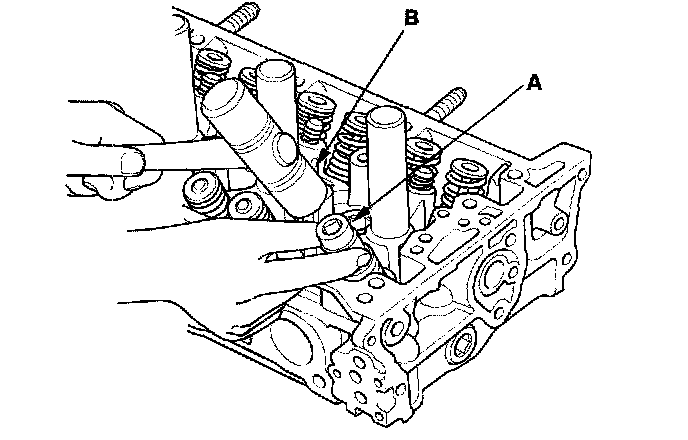 B
A