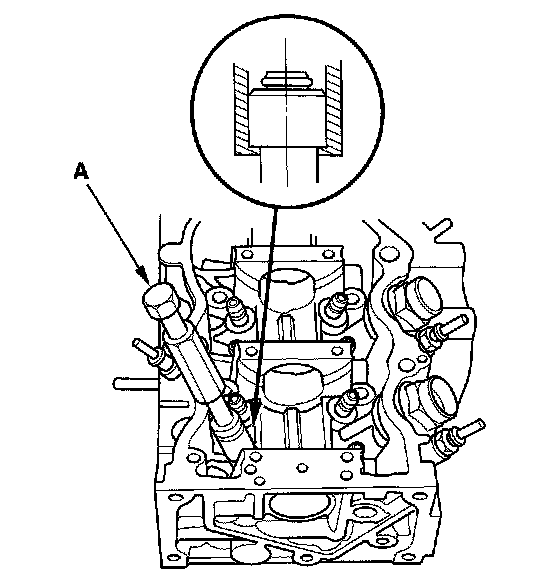 A