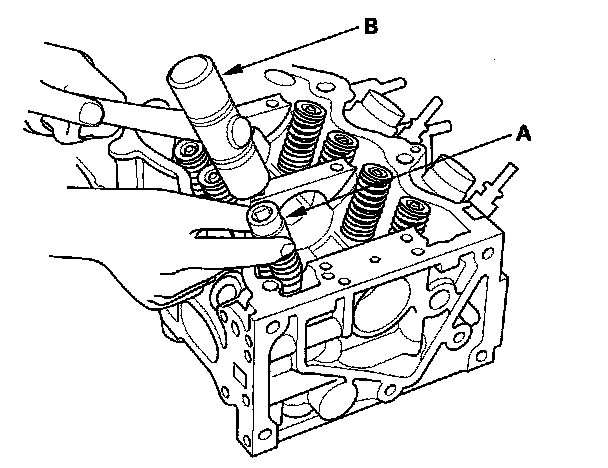 B

A