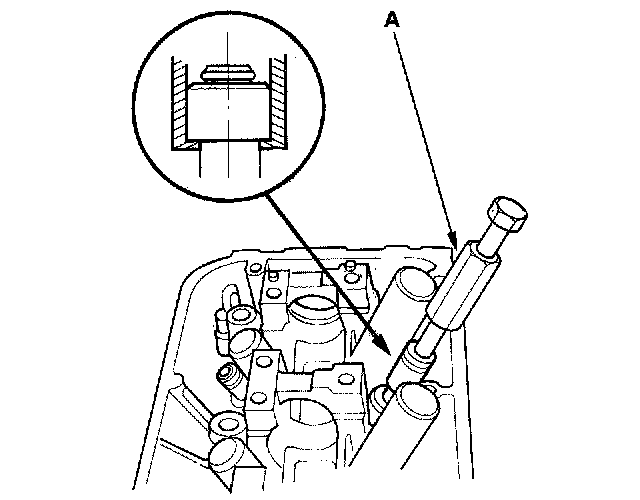 A