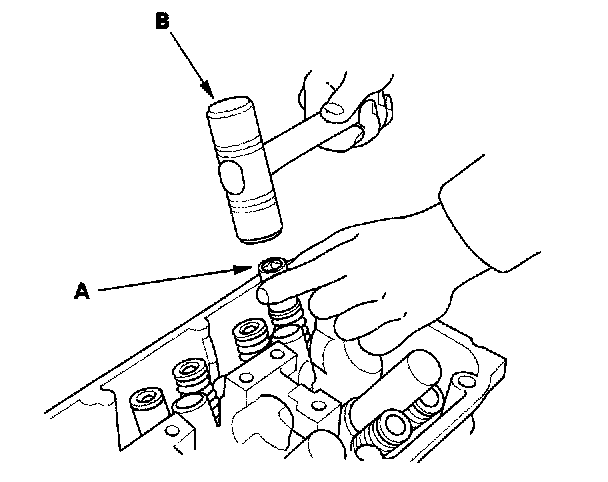 B

A