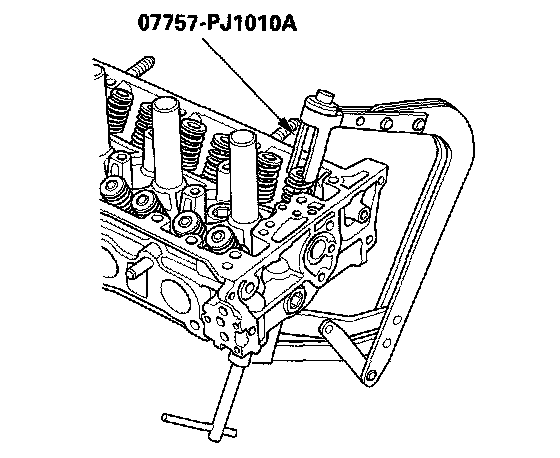 07757-PJ1010A