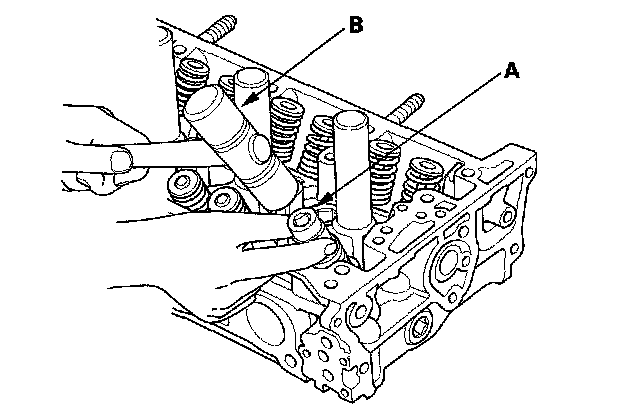 B
A