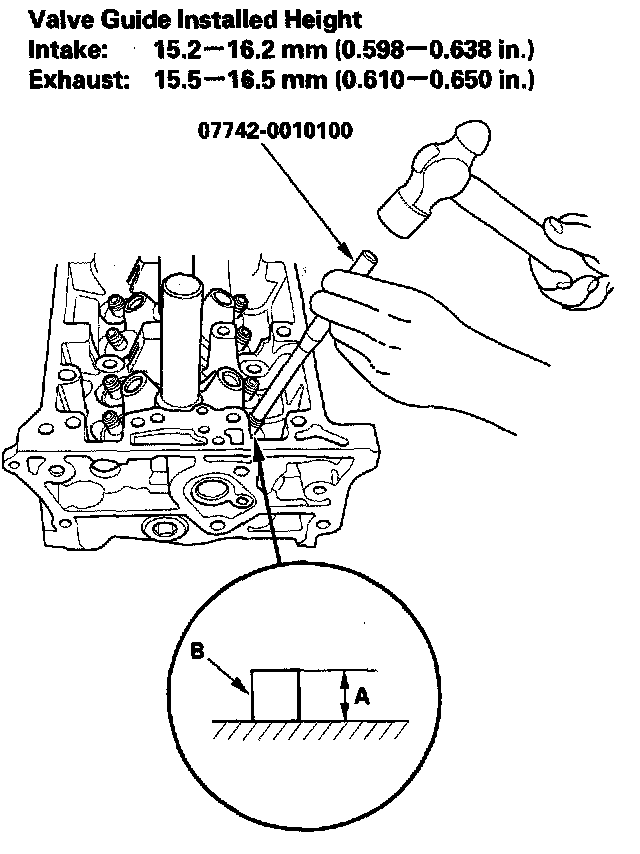 Valve Guide Installed Height
Intake: 15.2—16.2 mm (0.598—0.638 in.)
Exhaust: 15.5—16.5 mm (0.610—0.650 in.)

07742-0010100

B

A