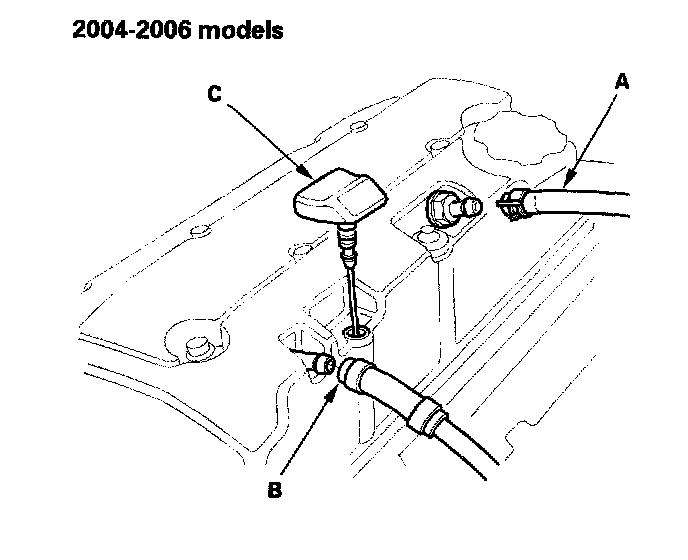 2004-2006 models

C

A

B