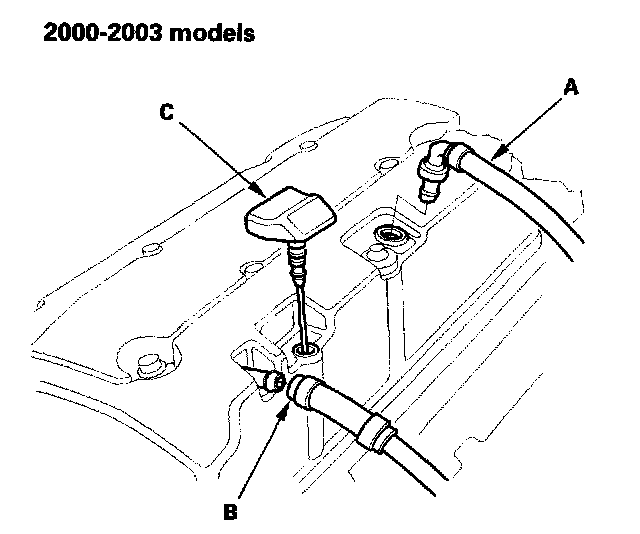 2000-2003 models

C

A

B