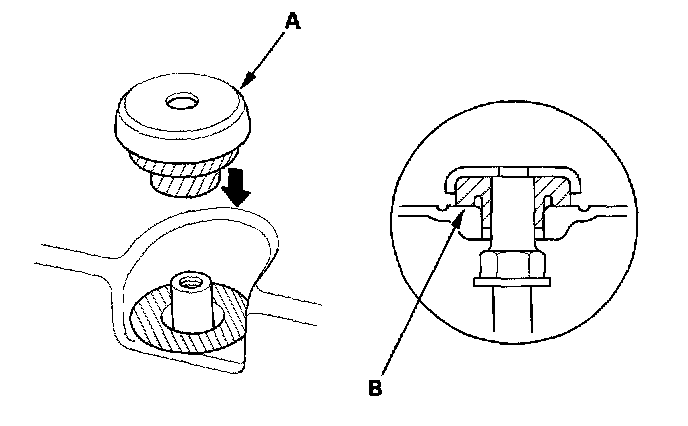 A

B