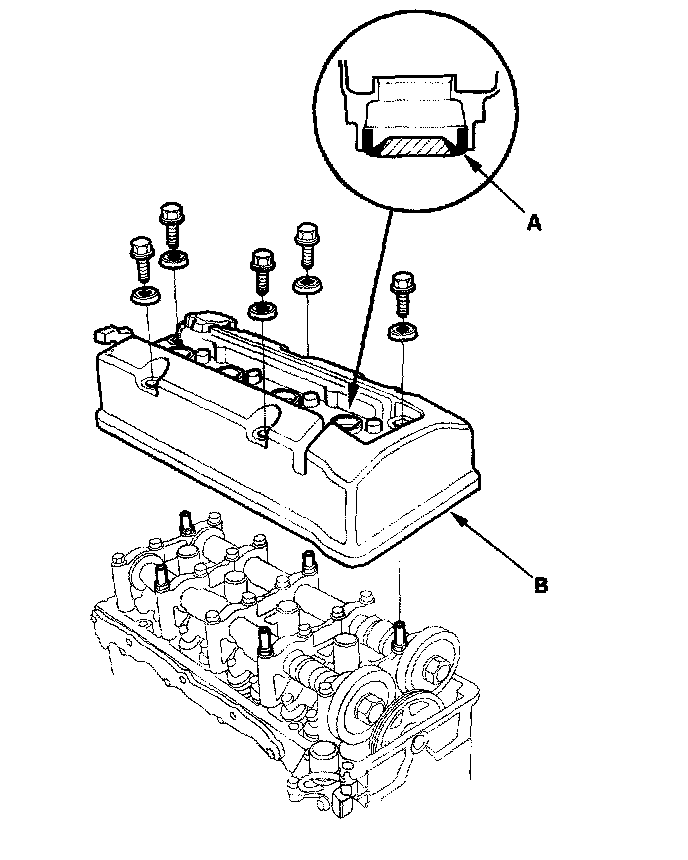 A

B