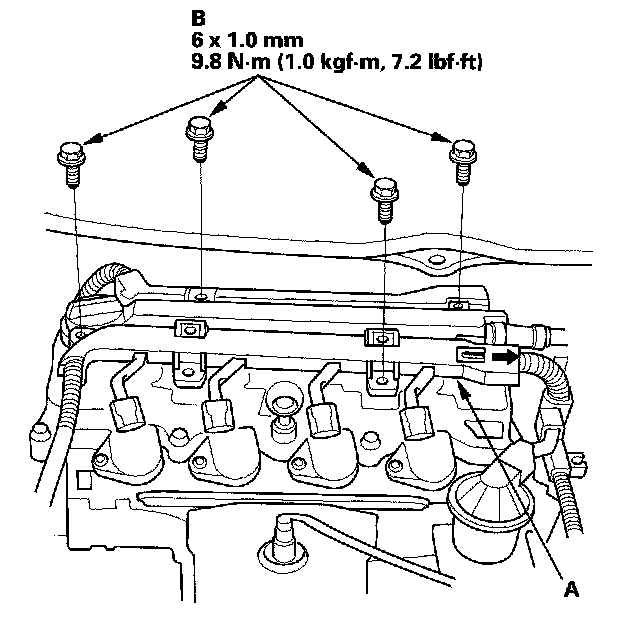 B
6 x 1.0 mm
9.8 N·m (1.0 kgf·m, 7.2 lbf·ft)

A