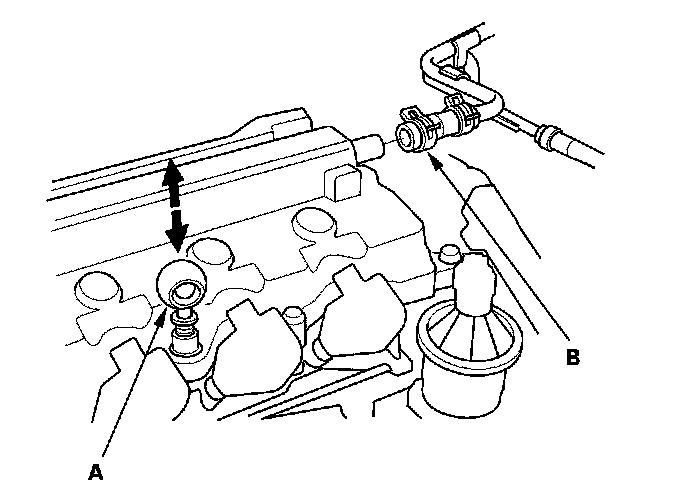 B

A