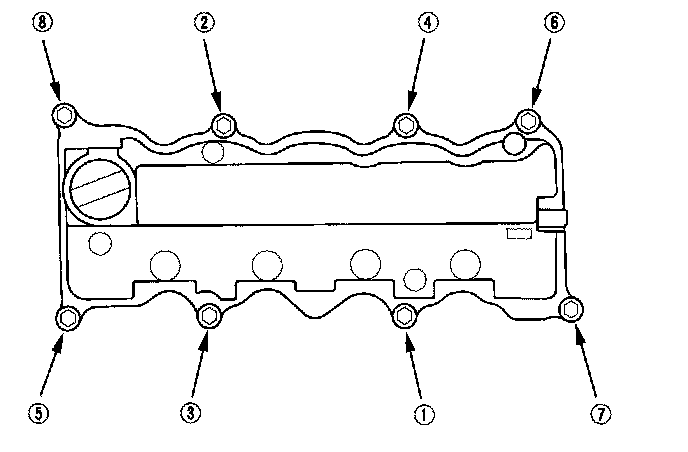 8 2 4 6

5 3 1 7