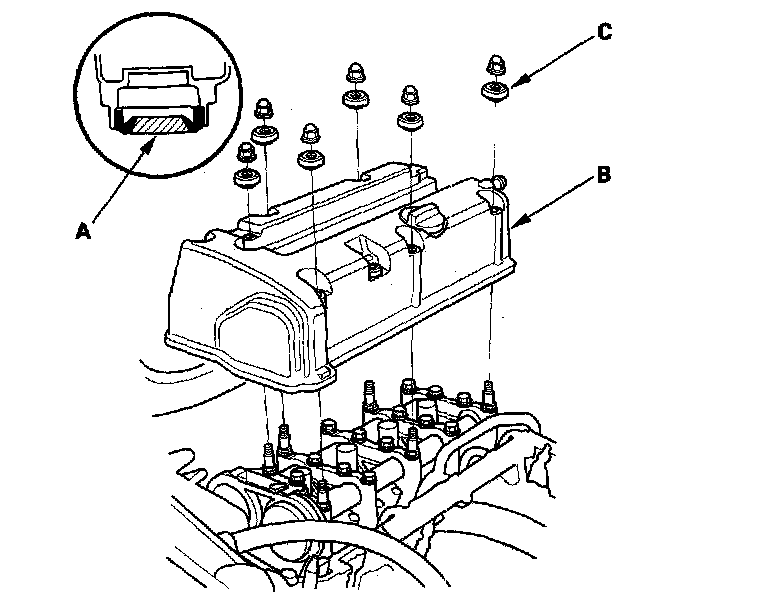 C
B
A