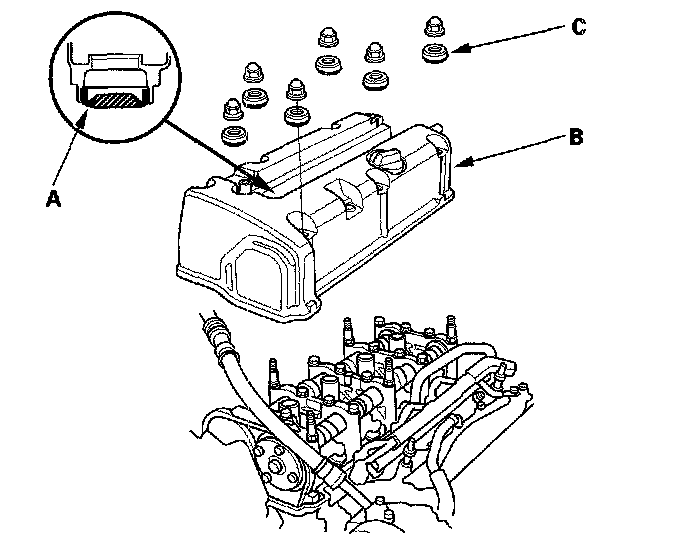 C

B

A