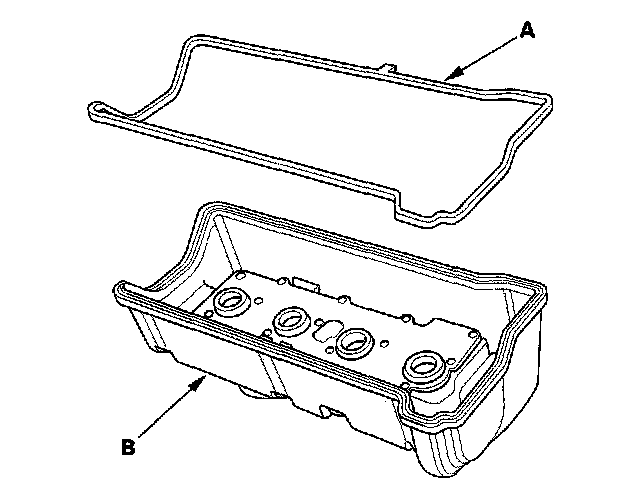 A

B