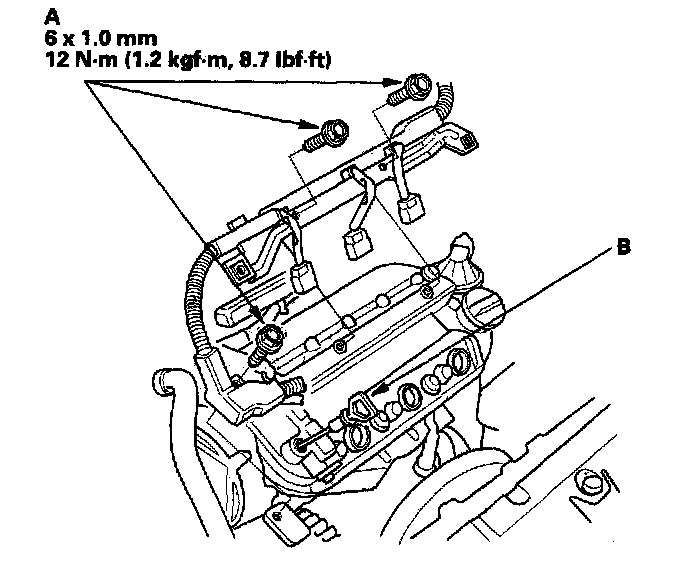 A
6 x 1.0 mm
12 N·m (1.2 kgf·m, 8.7 lbf·ft)

B