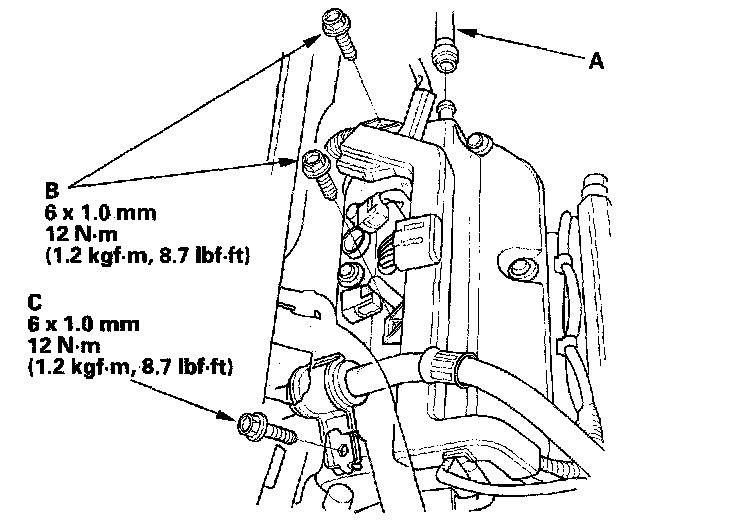 A

B
6 x 1.0 mm
12 N·m
(1.2 kgf·m, 8.7 lbf·ft)

C
6 x 1.0 mm
12 N·m
(1.2 kgf·m, 8.7 lbf·ft)