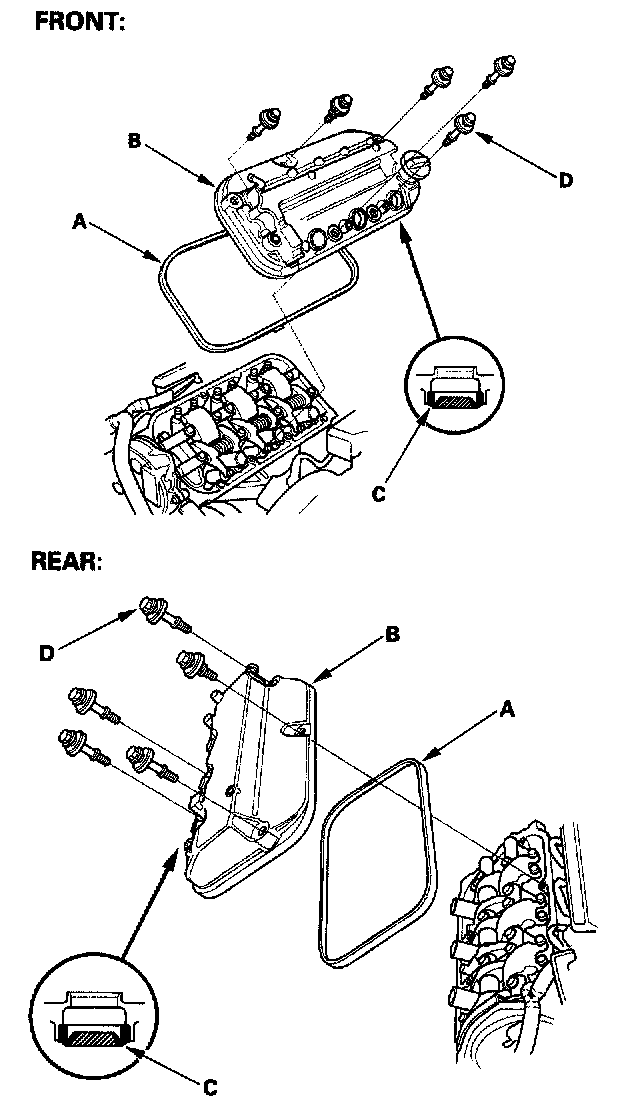 FRONT:

B

D

A

C

REAR:

D

B

A

C