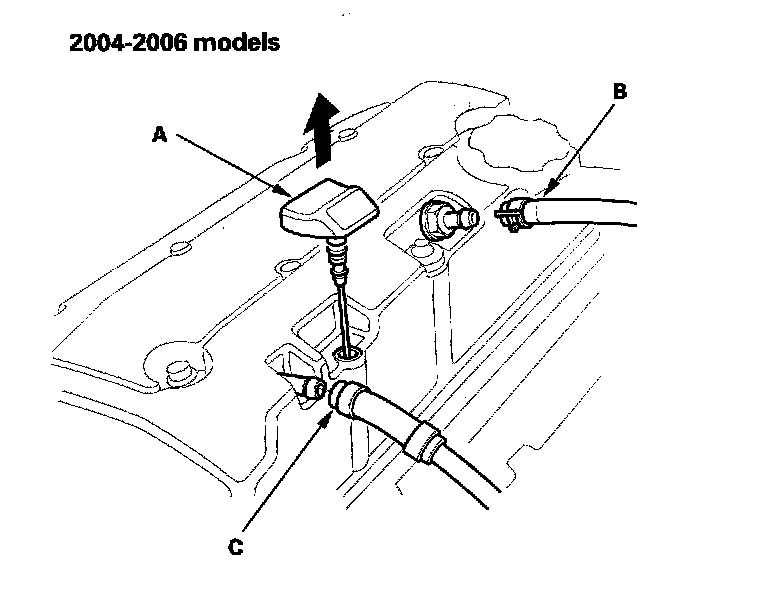 2004-2006 models

A

B

C