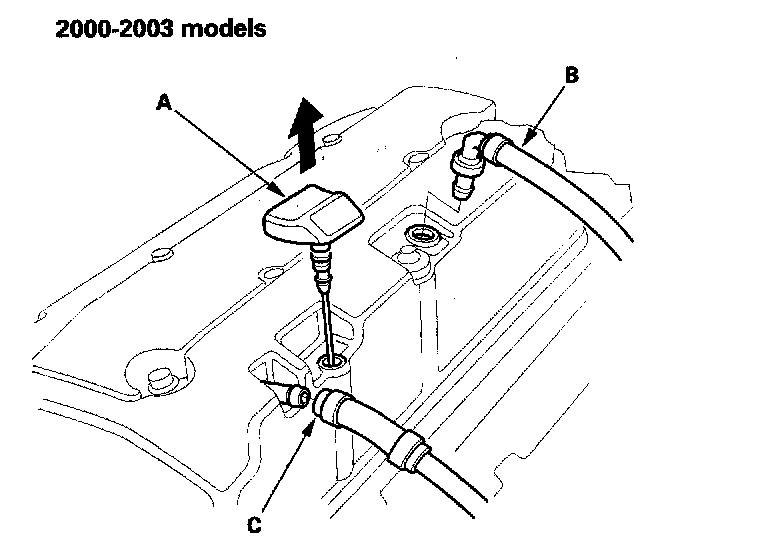 2000-2003 models

A

B

C