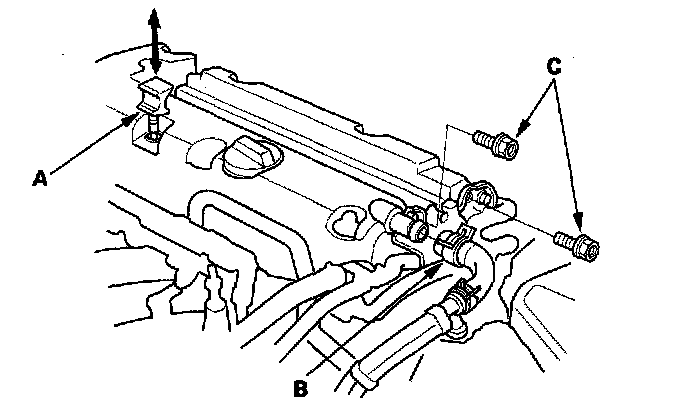 C

A

B