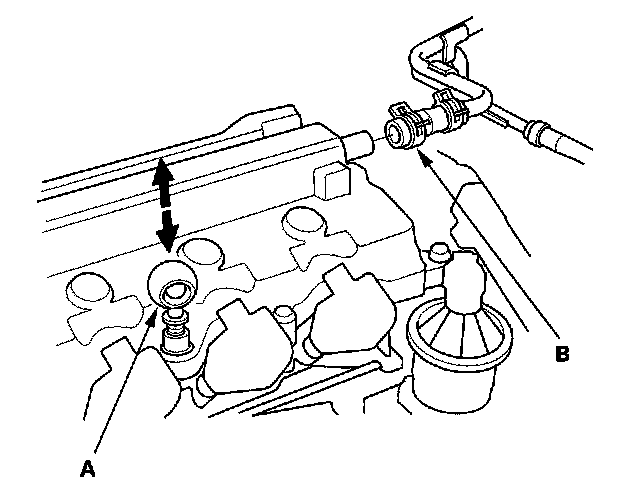 B

A