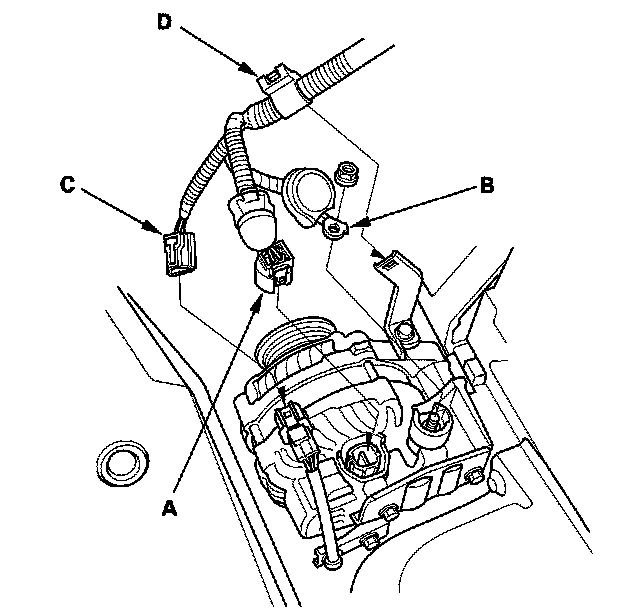 D

C

B

A