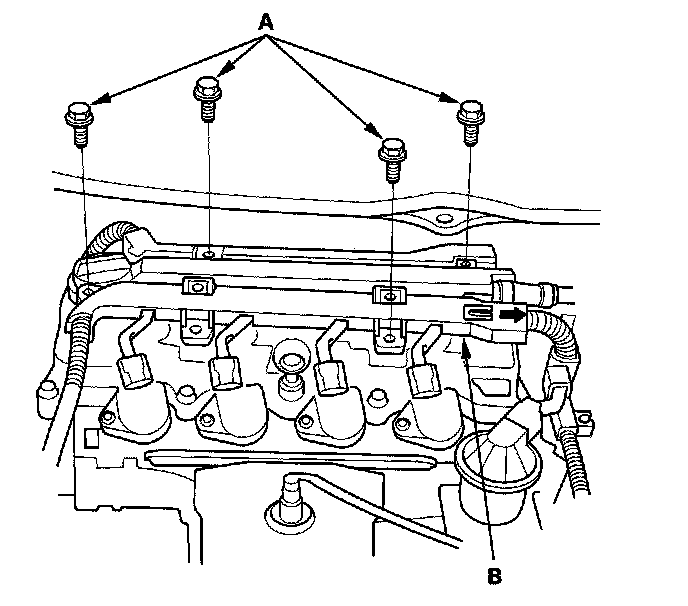 A

B