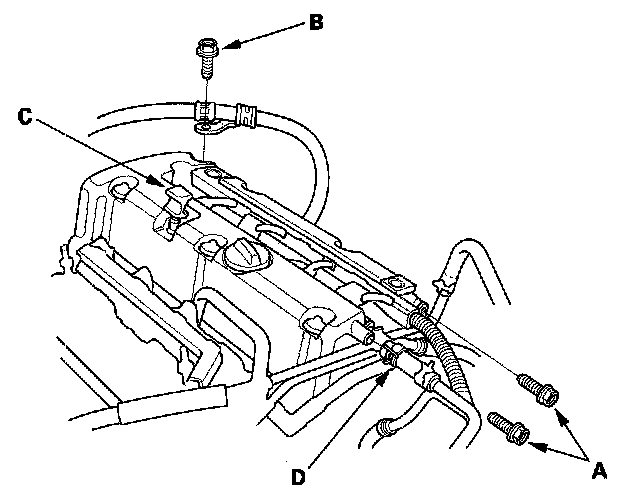 B
C
D
A