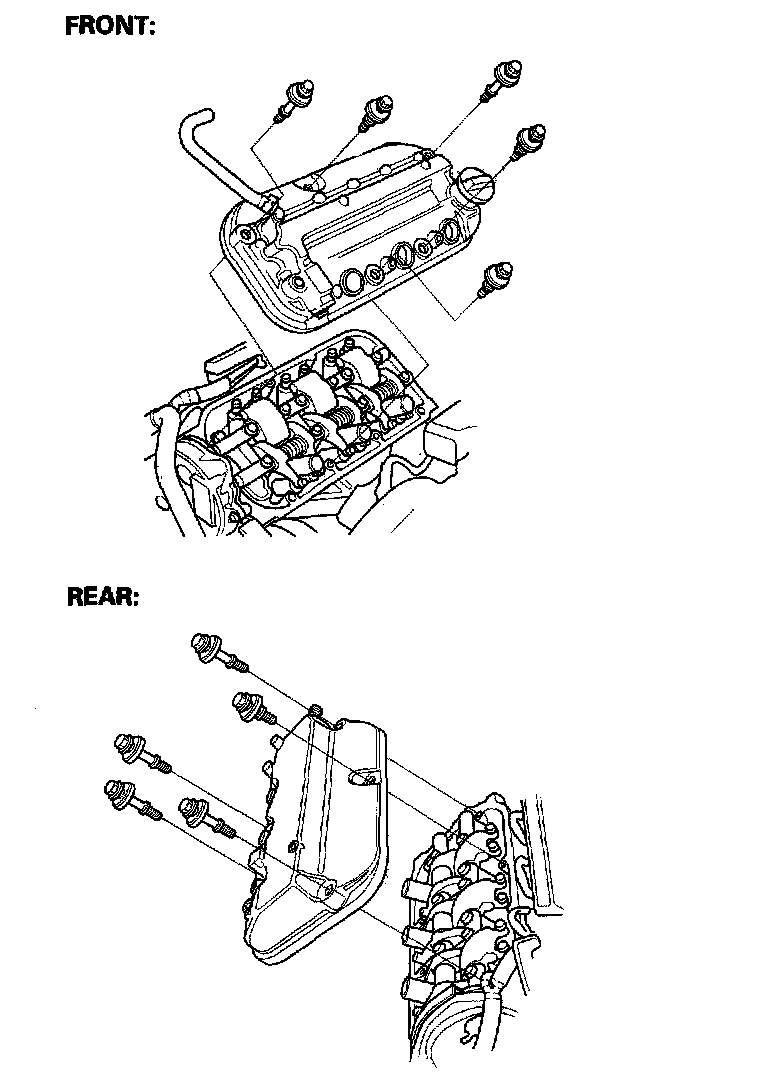 FRONT:

REAR: