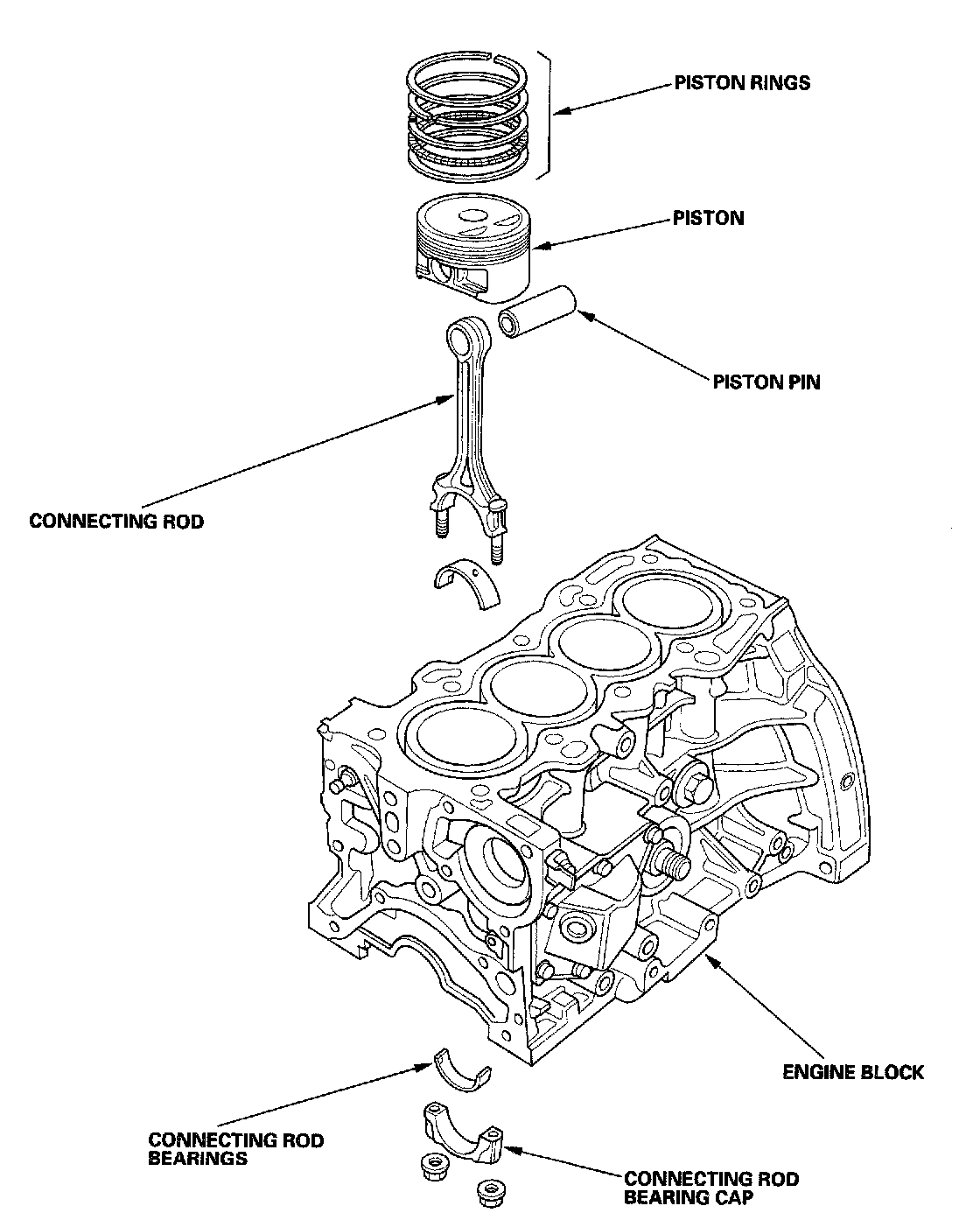 PISTON RINGS

PISTON

PISTON PIN

CONNECTING ROD

ENGINE BLOCK

CONNECTING ROD BEARINGS

CONNECTING ROD BEARING CAP