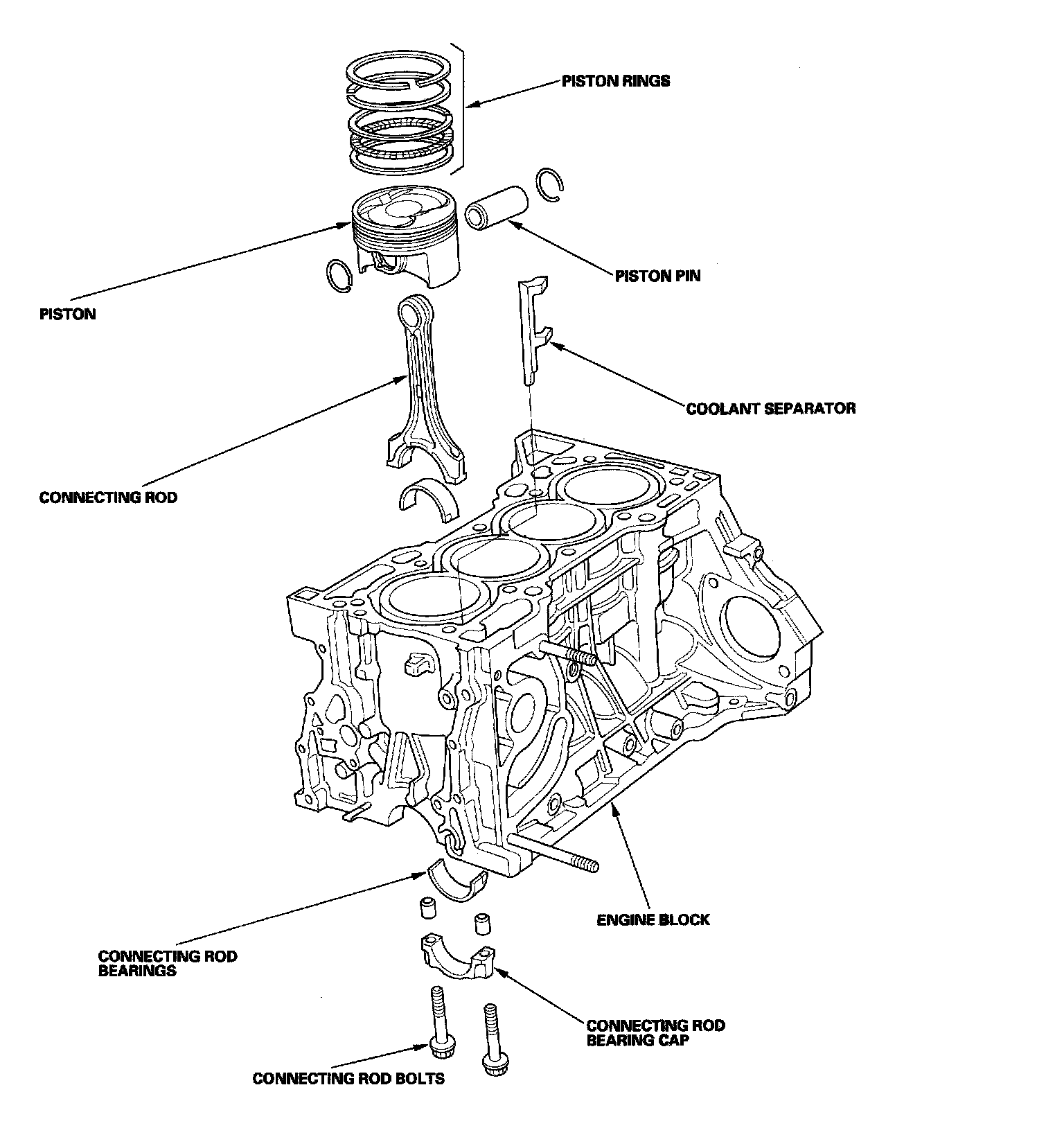 PISTON RINGS

PISTON PIN

PISTON

COOLANT SEPARATOR

CONNECTING ROD

ENGINE BLOCK

CONNECTING ROD BEARINGS

CONNECTING ROD BEARING CAP

CONNECTING ROD BOLTS