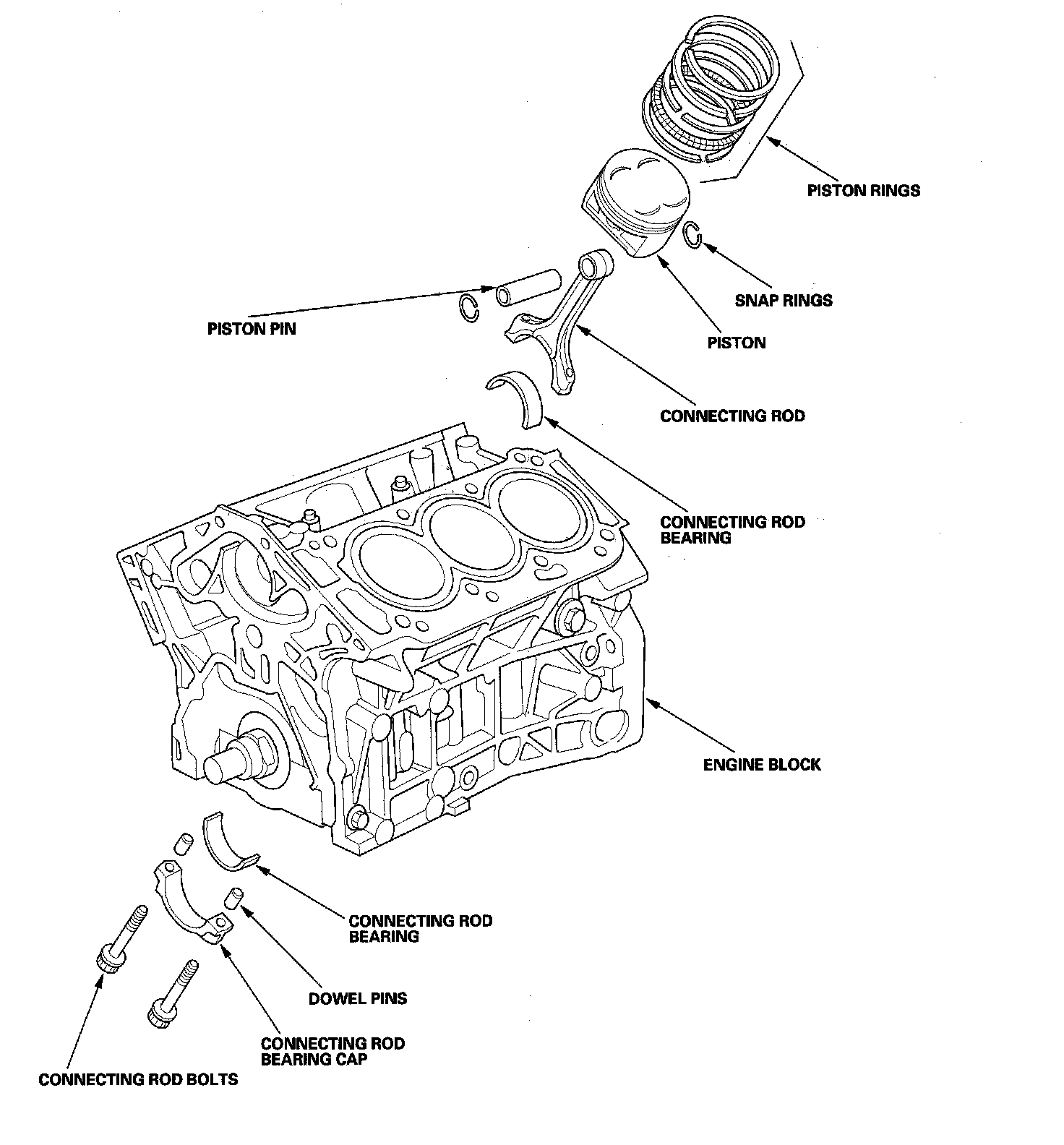 PISTON RINGS

SNAP RINGS

PISTON PIN

PISTON

CONNECTING ROD

CONNECTING ROD BEARING

ENGINE BLOCK

CONNECTING ROD BEARING

DOWEL PINS

CONNECTING ROD BEARING CAP

CONNECTING ROD BOLTS