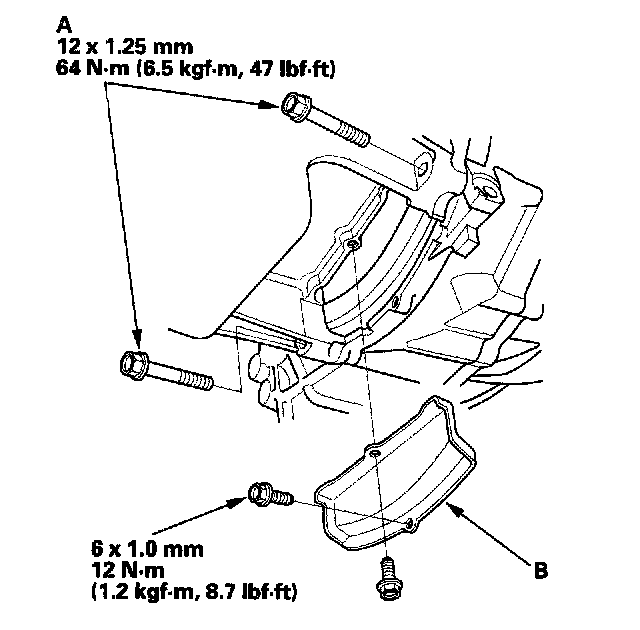 A
12 x 1.25 mm
64 N·m (6.5 kgf·m, 47 lbf·ft)

6 x 1.0 mm
12 N·m
(1.2 kgf·m, 8.7 lbf·ft)

B