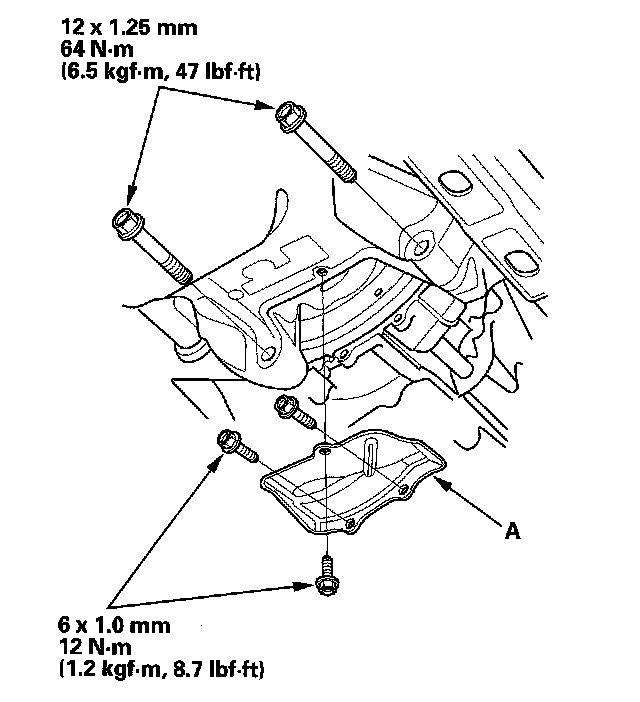 12 x 1.25 mm
64 N·m
(6.5 kgf·m, 47 lbf·ft)

A

6 x 1.0 mm
12 N·m
(1.2 kgf·m, 8.7 lbf·ft)