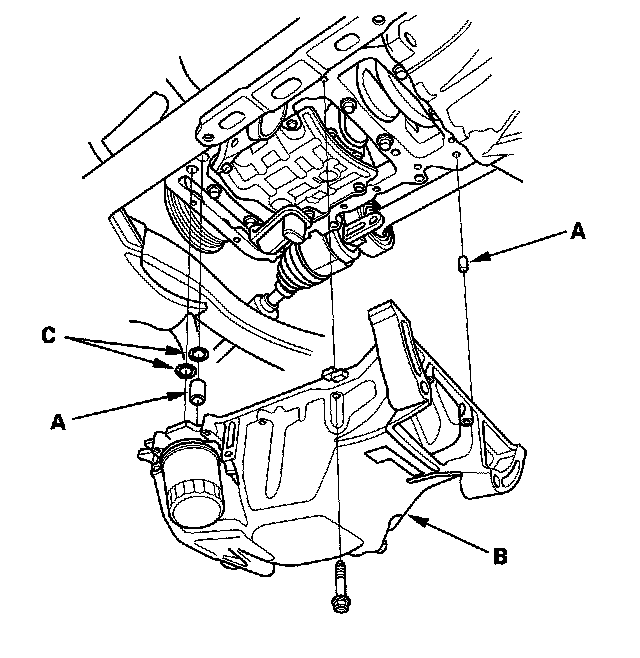 A
C
A
B