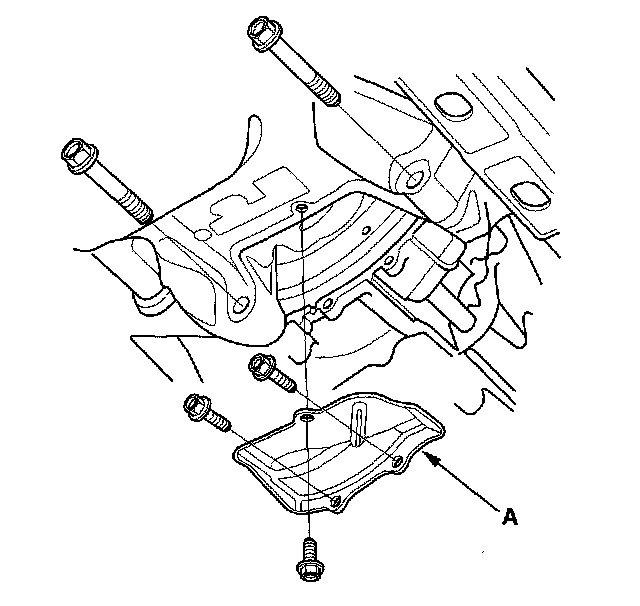 A