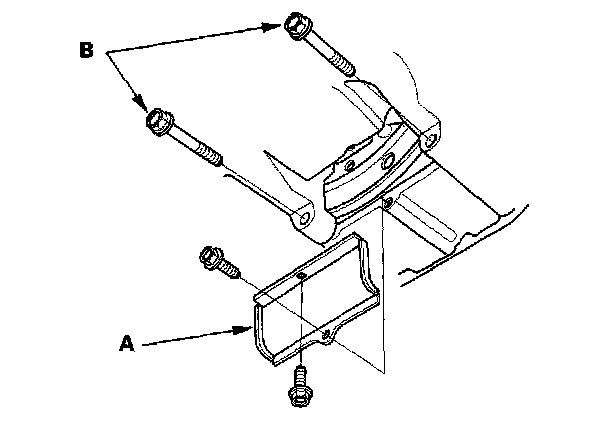 B

A