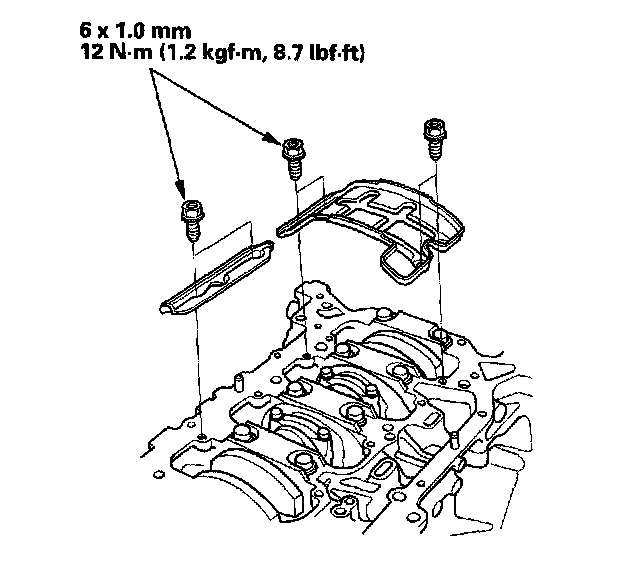 6 x 1.0 mm
12 N·m (1.2 kgf·m, 8.7 lbf·ft)