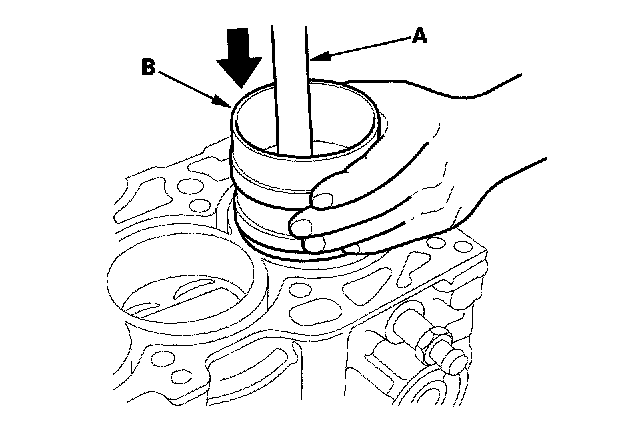 A
B