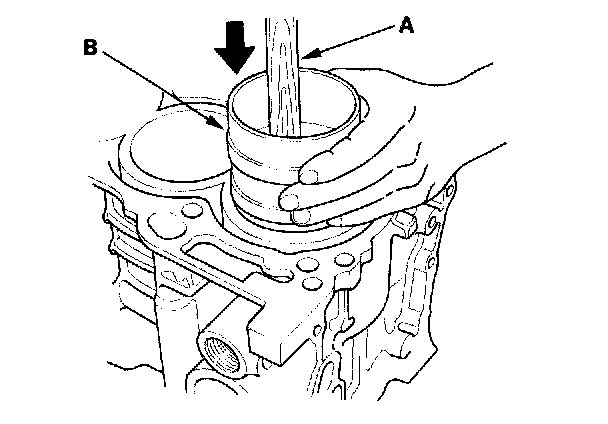 B

A