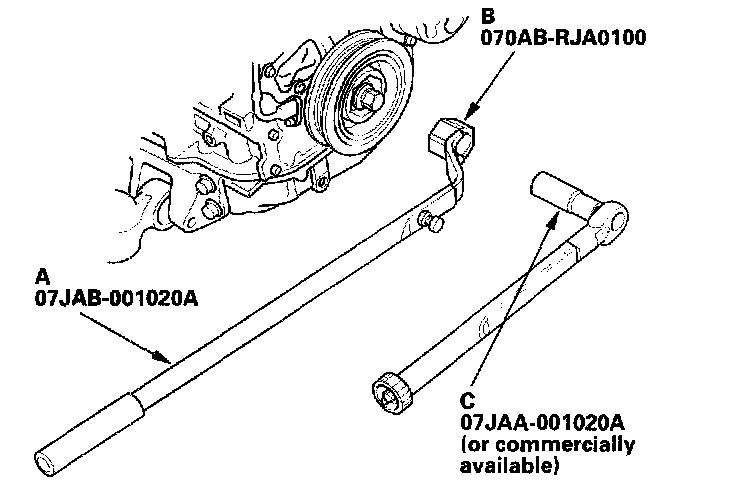 B
070AB-RJA0100

A
07JAB-001020A

C
07JAA-001020A
(or commercially available)