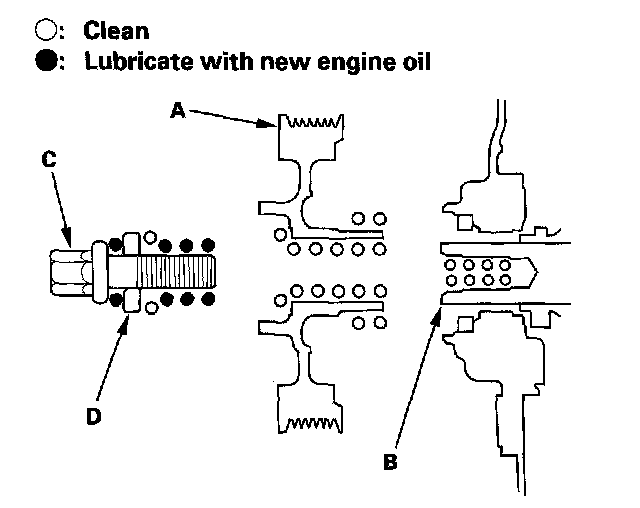 ○: Clean
●: Lubricate with new engine oil

A

C

D

B