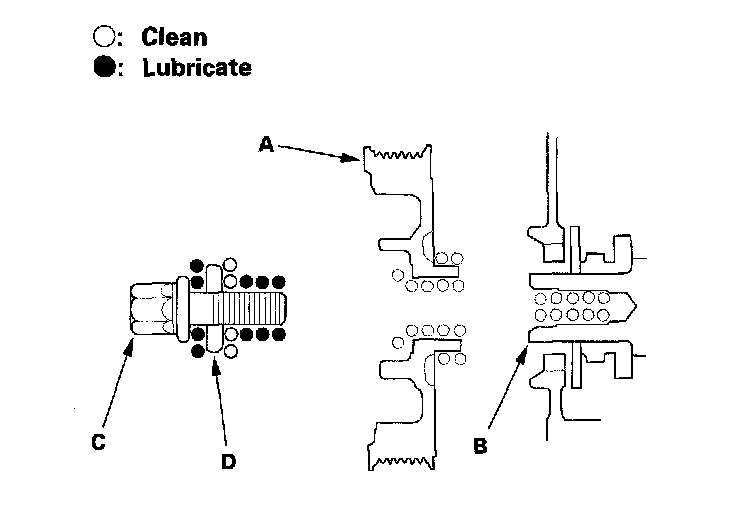 ○: Clean
●: Lubricate

A

C

D

B