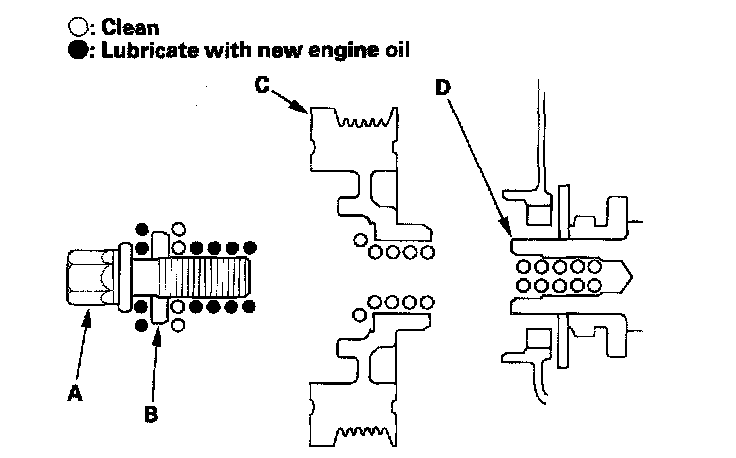 ○: Clean
●: Lubricate with new engine oil

C

D

A

B