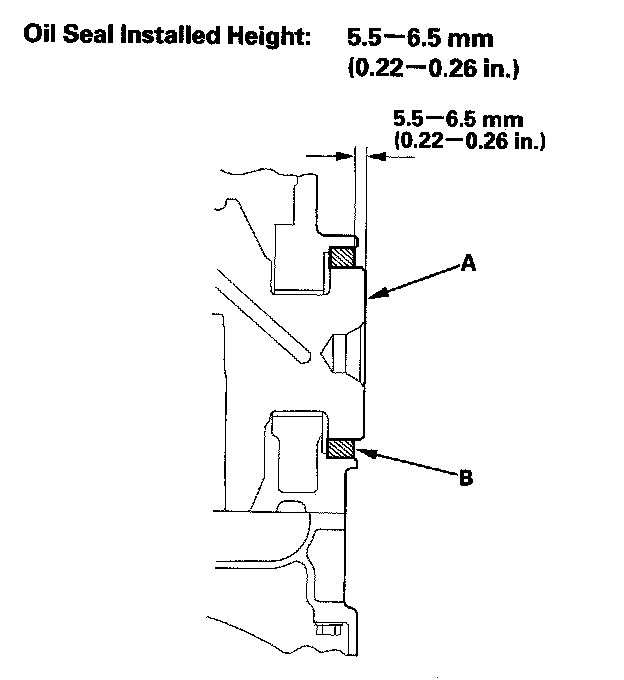 Oil Seal Installed Height: 5.5—6.5 mm (0.22—0.26 in.)

5.5—6.5 mm
(0.22—0.26 in.)

A

B