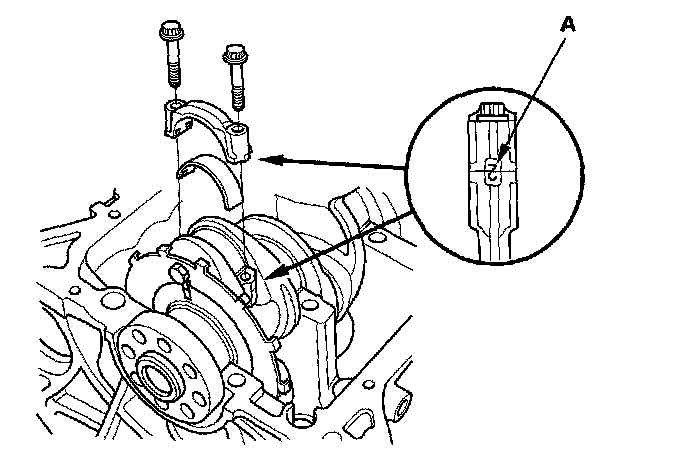 A