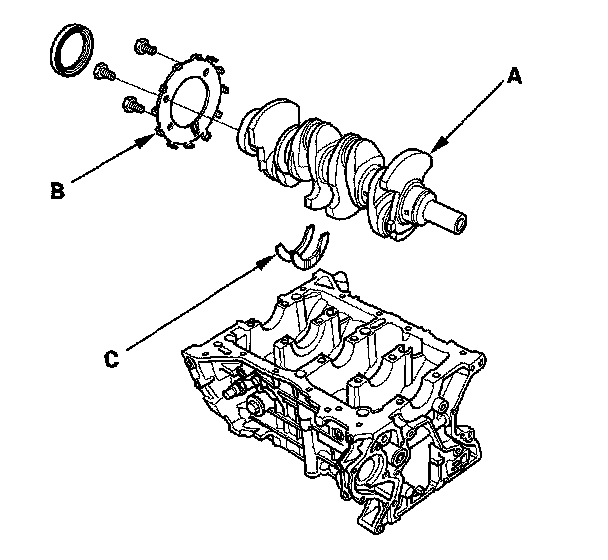 A
B
C