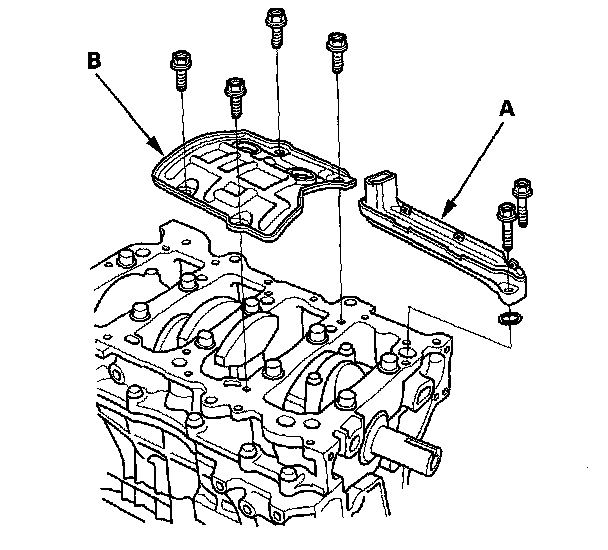 B

A