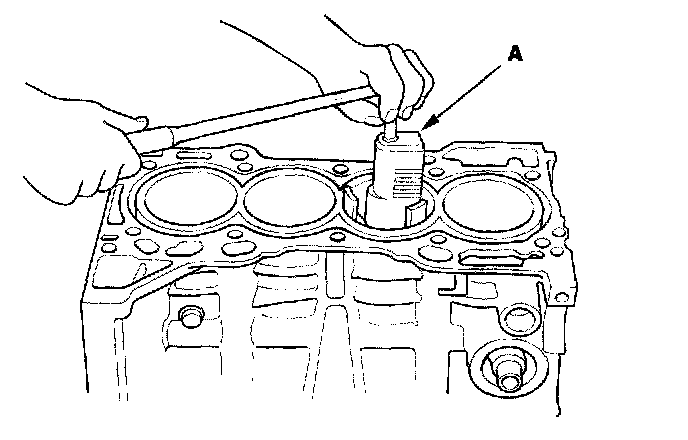 A