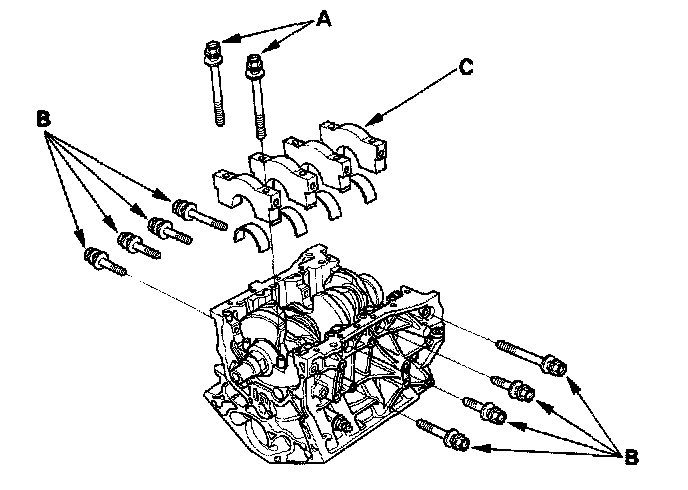 A
C
B
B